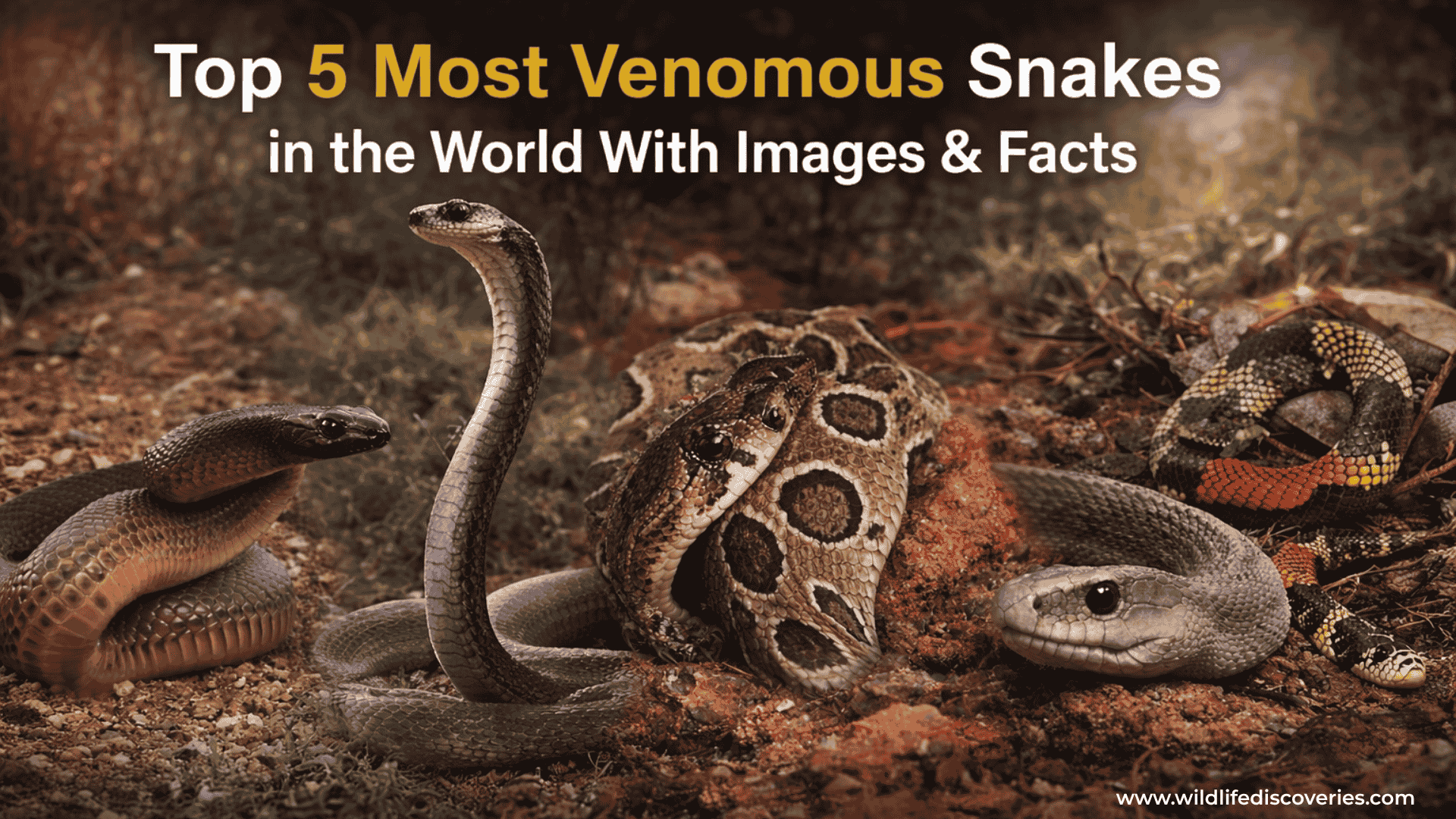 Top 5 Most Venomous Snakes in the World With Images & Facts

www.wildlifediscoveries.com